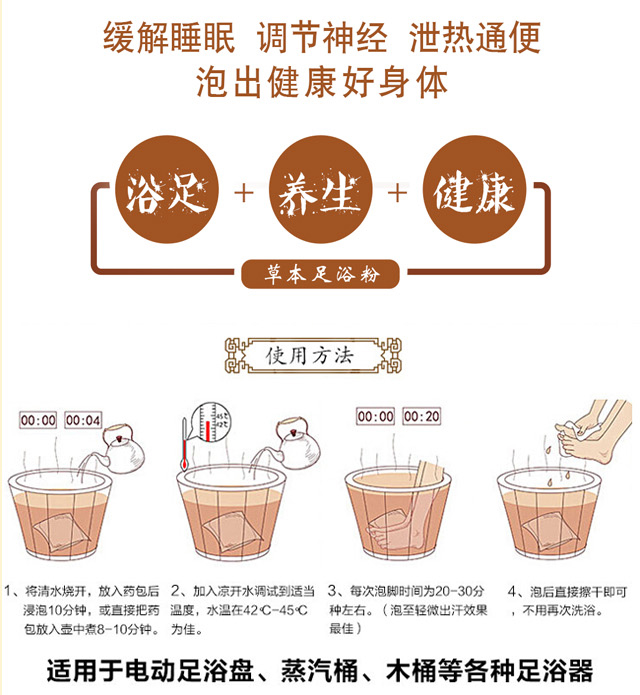 缓解睡眠 调节神经 泄热通便
泡出健康好身体

浴足 + 养生 + 健康

草本足浴粉

使用方法

00:00 00:04

45℃
42℃

00:00 00:20

1、将清水烧开，放入药包后浸泡10分钟，或直接把药包放入壶中煮8-10分钟。

2、加入凉开水调试到适当温度，水温在42℃-45℃为佳。

3、每次泡脚时间为20-30分种左右。（泡至轻微出汗效果最佳）

4、泡后直接擦干即可，不用再次洗浴。

适用于电动足浴盘、蒸汽桶、木桶等各种足浴器