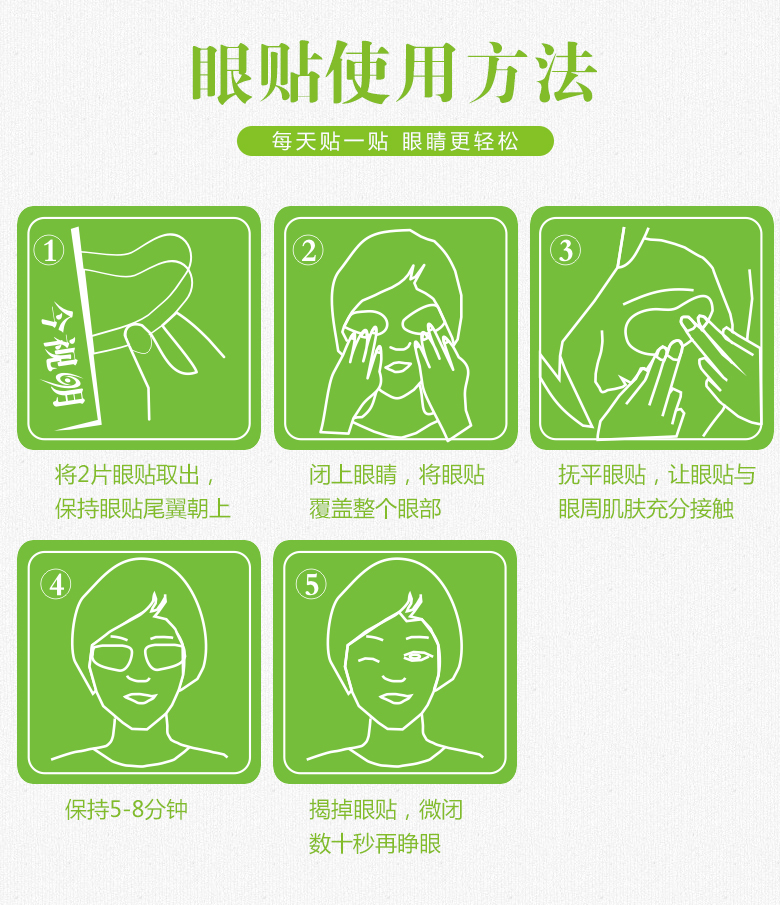 眼贴使用方法

每天贴一贴 眼睛更轻松

①

今视明

将2片眼贴取出，保持眼贴尾翼朝上

②

闭上眼睛，将眼贴覆盖整个眼部

③

抚平眼贴，让眼贴与眼周肌肤充分接触

④

保持5-8分钟

⑤

揭掉眼贴，微闭数十秒再睁眼