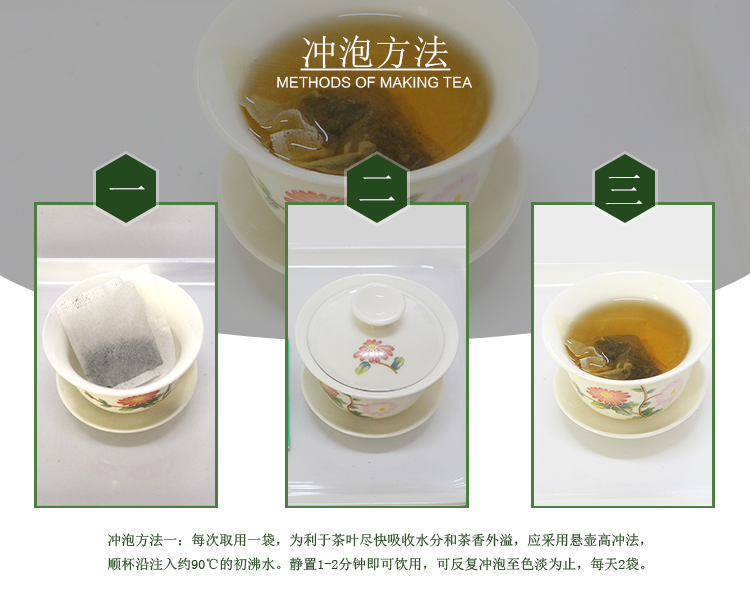 冲泡方法
METHODS OF MAKING TEA

一

二

三

冲泡方法一：每次取用一袋，为利于茶叶尽快吸收水分和茶香外溢，应采用悬壶高冲法，顺杯沿注入约90℃的初沸水。静置1-2分钟即可饮用，可反复冲泡至色淡为止，每天2袋。